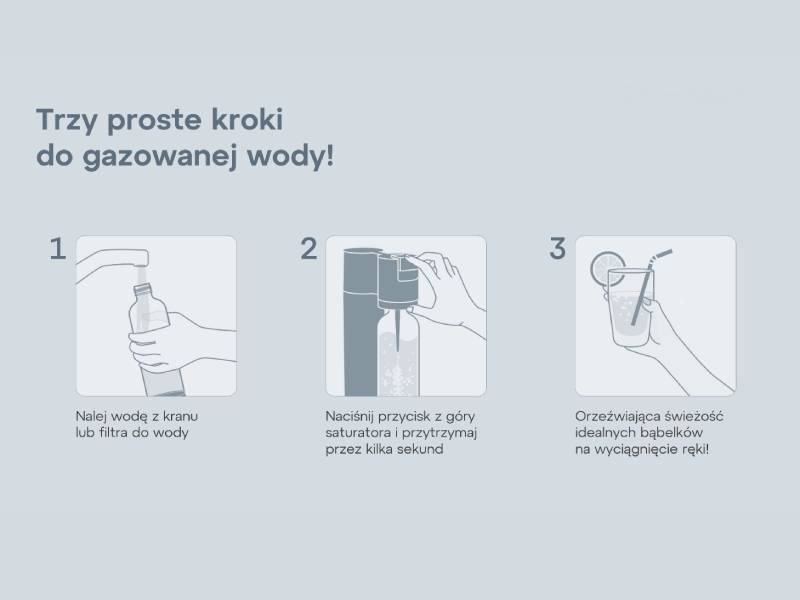 Trzy proste kroki
do gazowanej wody!

1

Nalej wodę z kranu lub filtra do wody

2

Naciśnij przycisk z góry saturatora i przytrzymaj przez kilka sekund

3

Orzeźwiająca świeżość idealnych bąbelków na wyciągnięcie ręki!